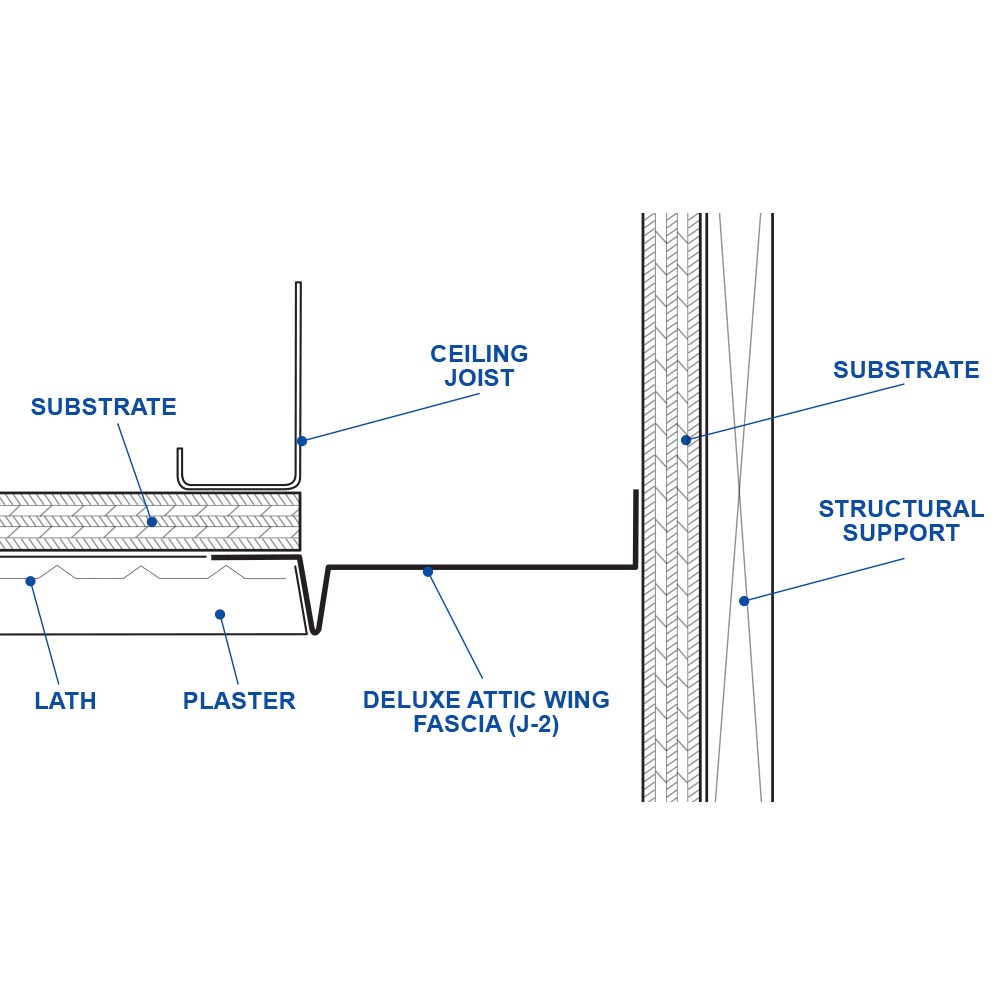 CEILING JOIST

SUBSTRATE

SUBSTRATE

STRUCTURAL SUPPORT

LATH

PLASTER

DELUXE ATTIC WING FASCIA (J-2)