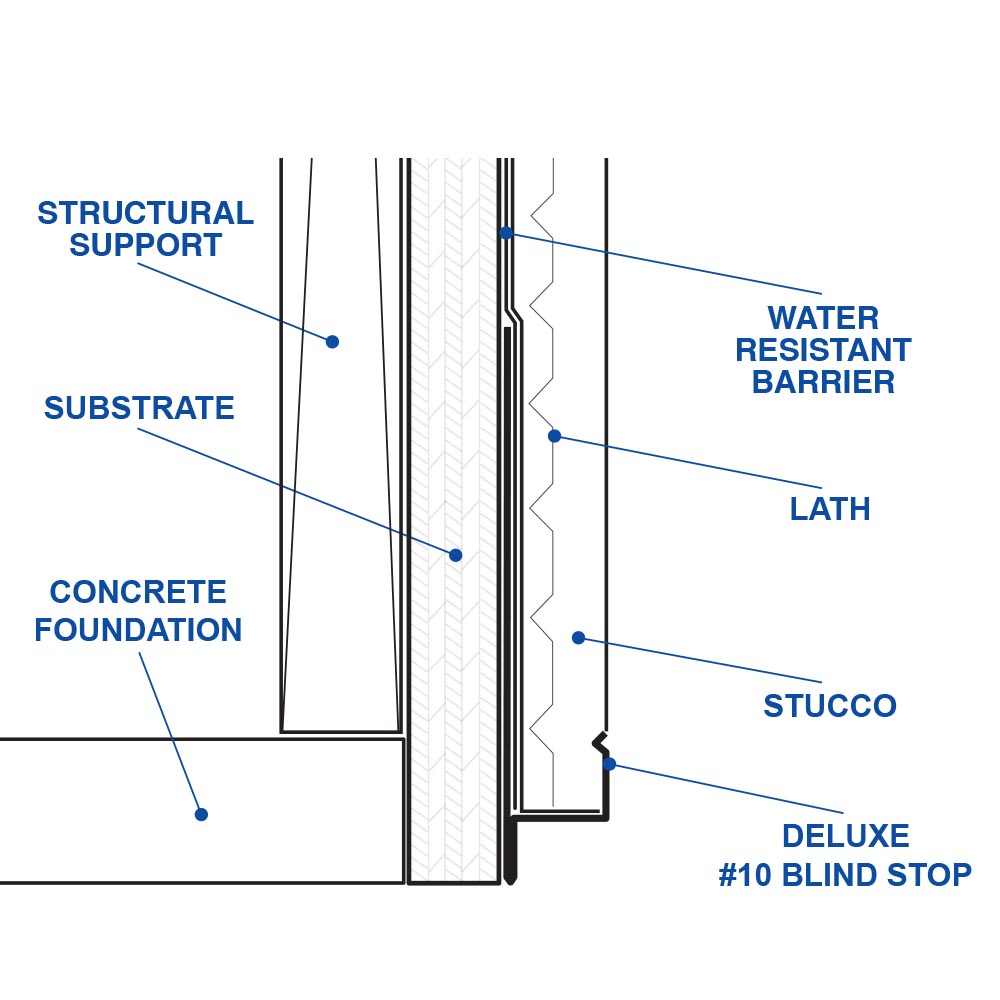 STRUCTURAL SUPPORT

SUBSTRATE

CONCRETE FOUNDATION

WATER RESISTANT BARRIER

LATH

STUCCO

DELUXE #10 BLIND STOP