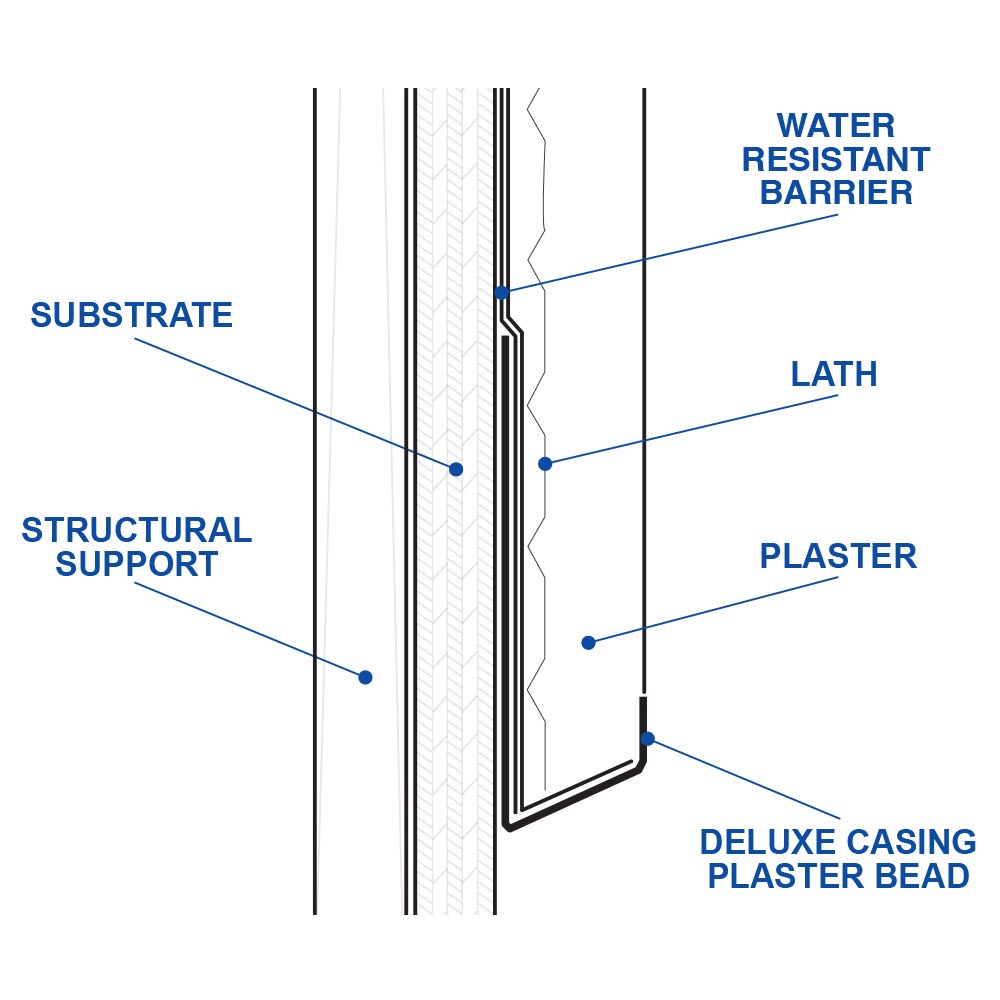 WATER RESISTANT BARRIER

SUBSTRATE

LATH

STRUCTURAL SUPPORT

PLASTER

DELUXE CASING PLASTER BEAD