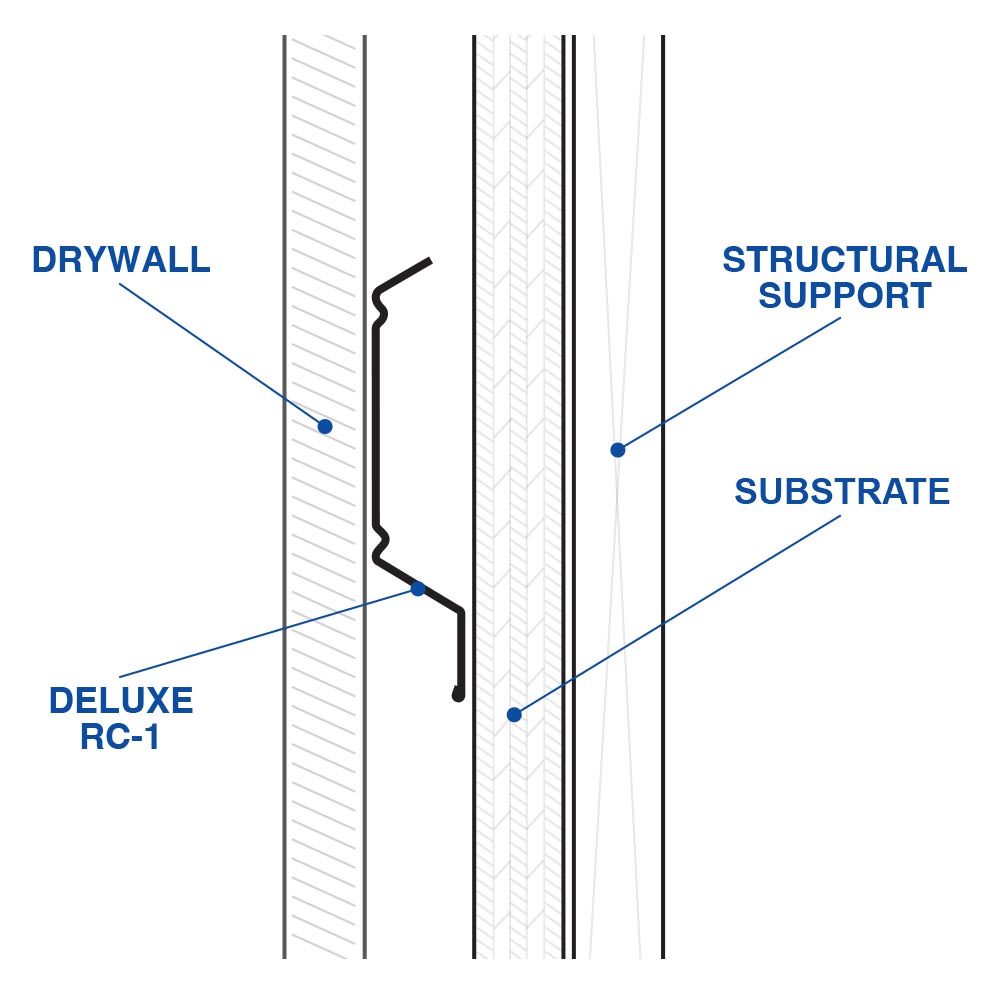 DRYWALL

STRUCTURAL SUPPORT

SUBSTRATE

DELUXE RC-1