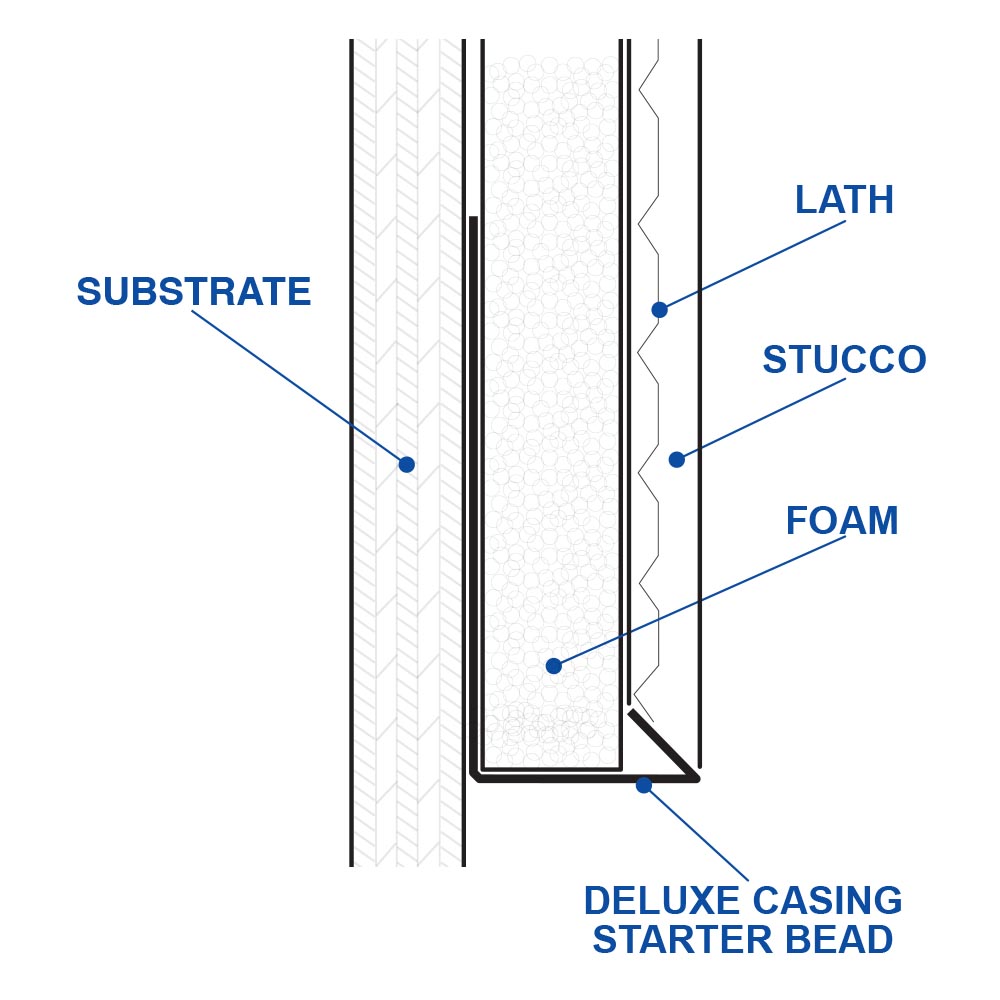 LATH

SUBSTRATE

STUCCO

FOAM

DELUXE CASING
STARTER BEAD