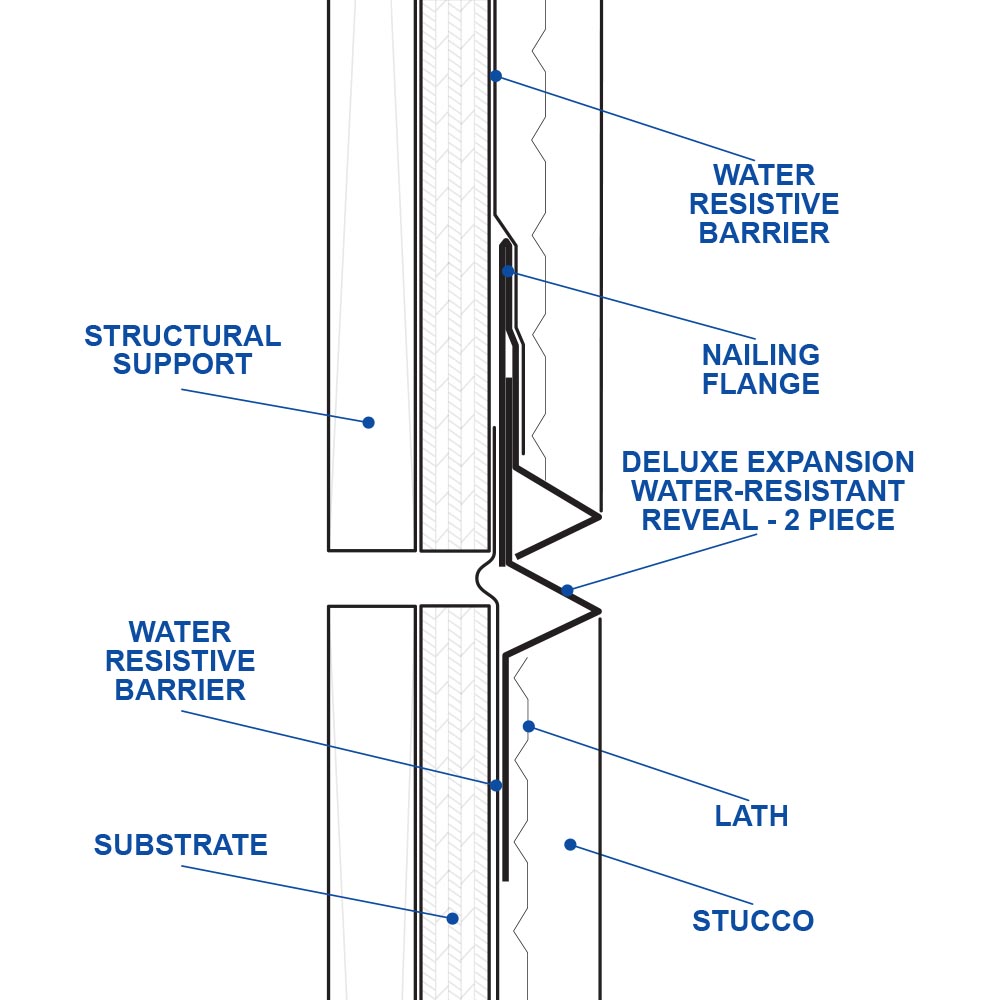 WATER RESISTIVE BARRIER

STRUCTURAL SUPPORT

NAILING FLANGE

DELUXE EXPANSION WATER-RESISTANT REVEAL - 2 PIECE

WATER RESISTIVE BARRIER

LATH

SUBSTRATE

STUCCO