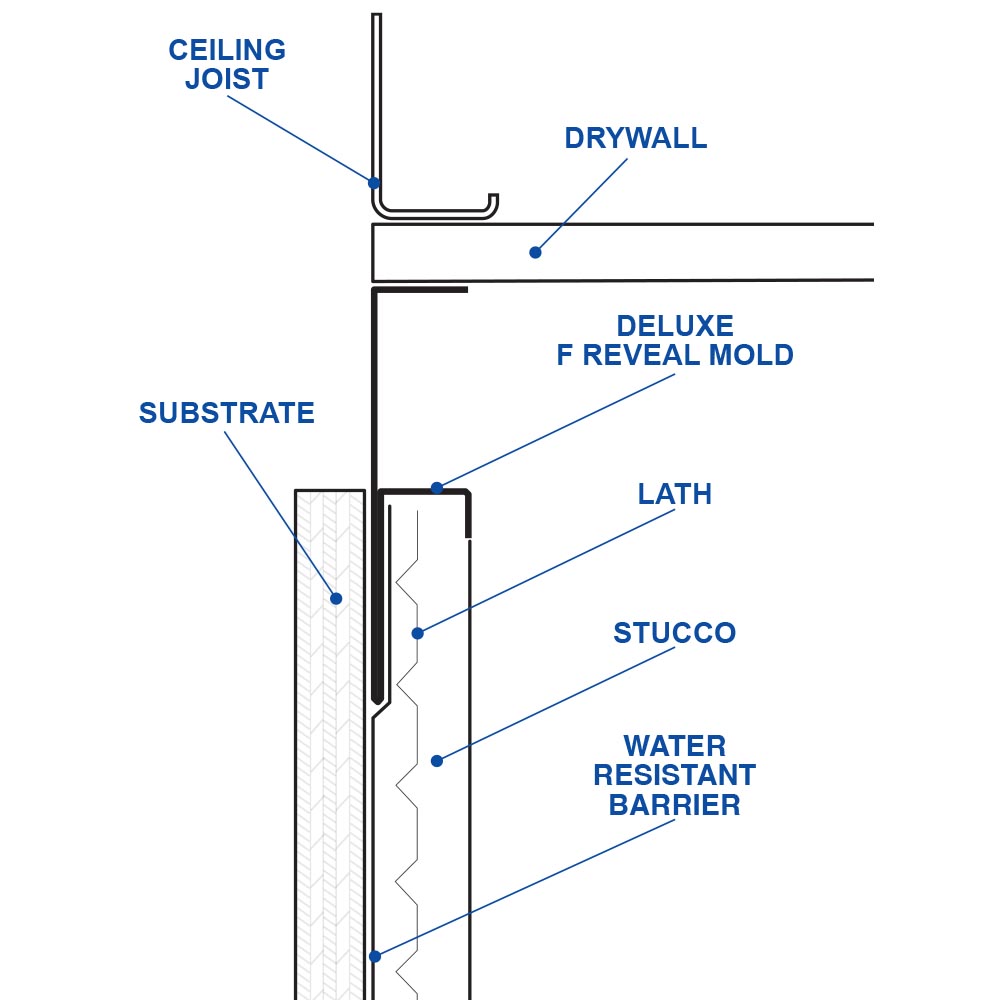 CEILING JOIST

DRYWALL

DELUXE F REVEAL MOLD

SUBSTRATE

LATH

STUCCO

WATER RESISTANT BARRIER