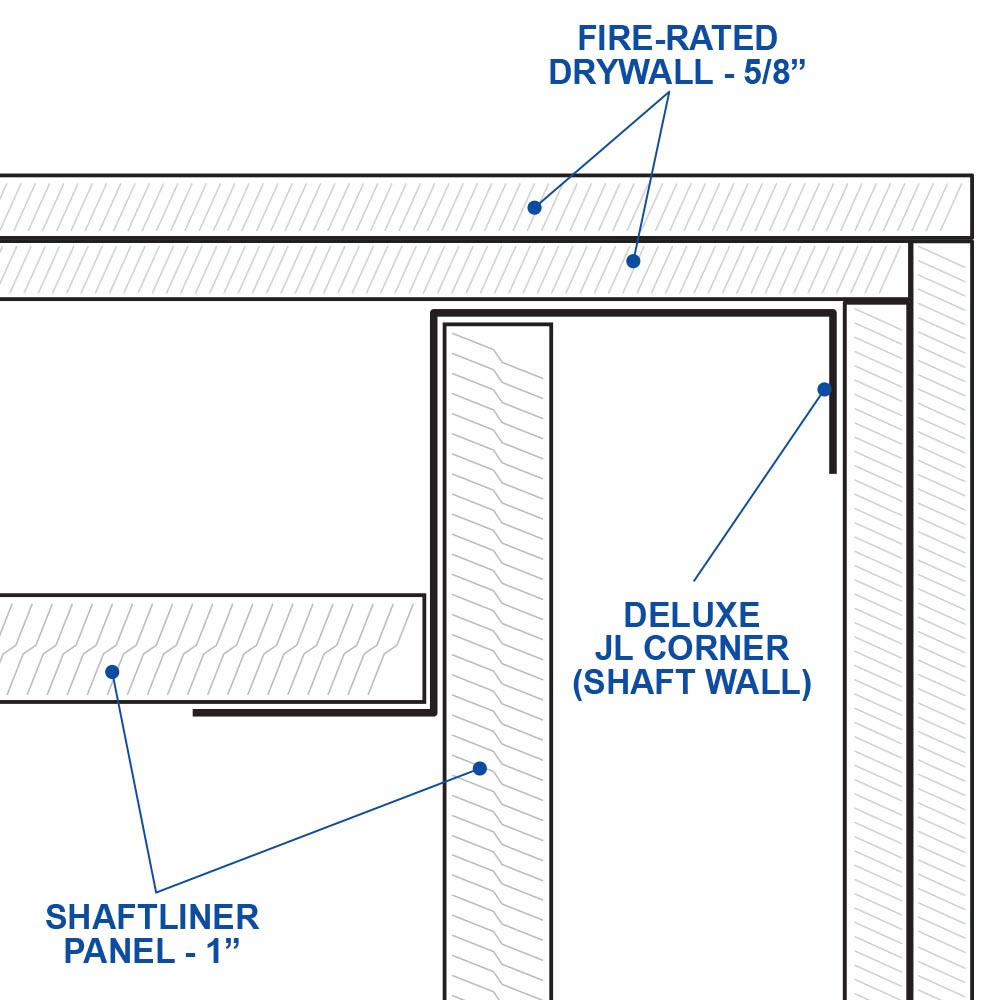 FIRE-RATED DRYWALL - 5/8”

DELUXE JL CORNER (SHAFT WALL)

SHAFTLINER PANEL - 1”