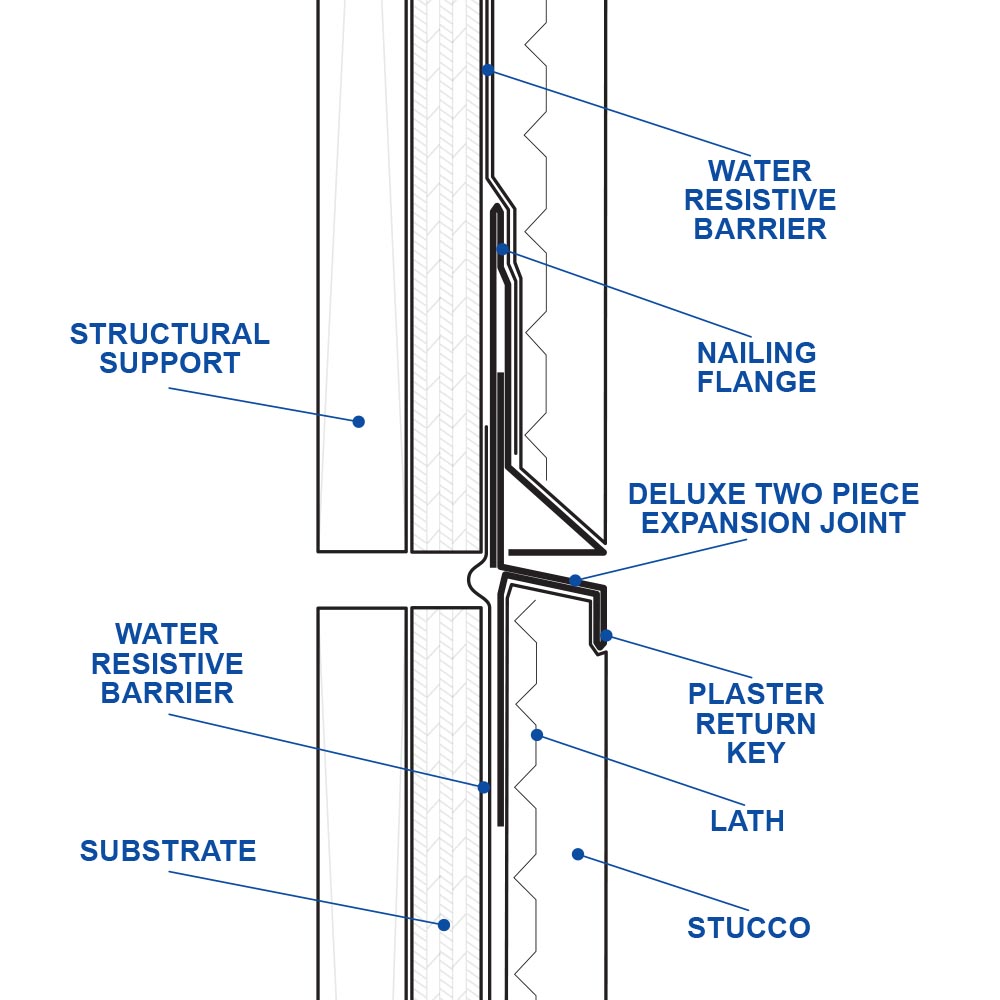 WATER RESISTIVE BARRIER

STRUCTURAL SUPPORT

NAILING FLANGE

DELUXE TWO PIECE EXPANSION JOINT

WATER RESISTIVE BARRIER

PLASTER RETURN KEY

LATH

SUBSTRATE

STUCCO