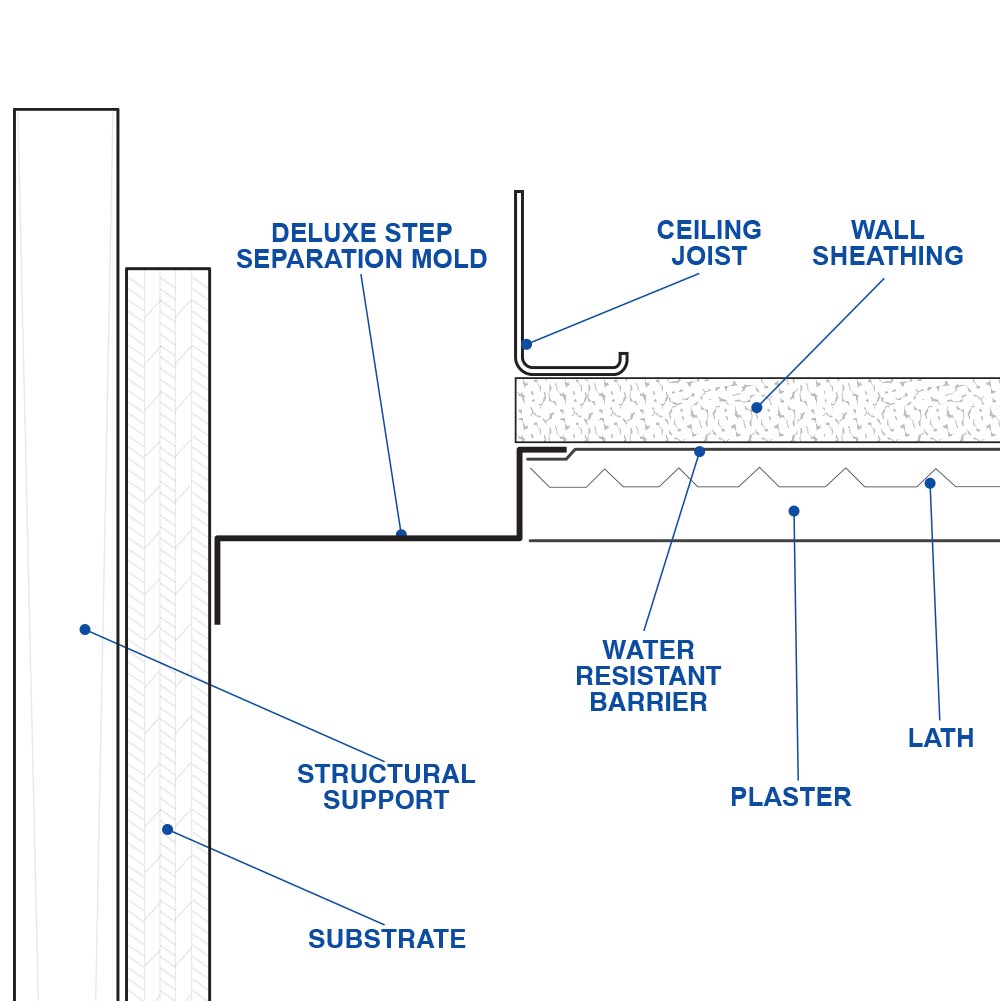 DELUXE STEP SEPARATION MOLD

CEILING JOIST

WALL SHEATHING

WATER RESISTANT BARRIER

LATH

PLASTER

STRUCTURAL SUPPORT

SUBSTRATE