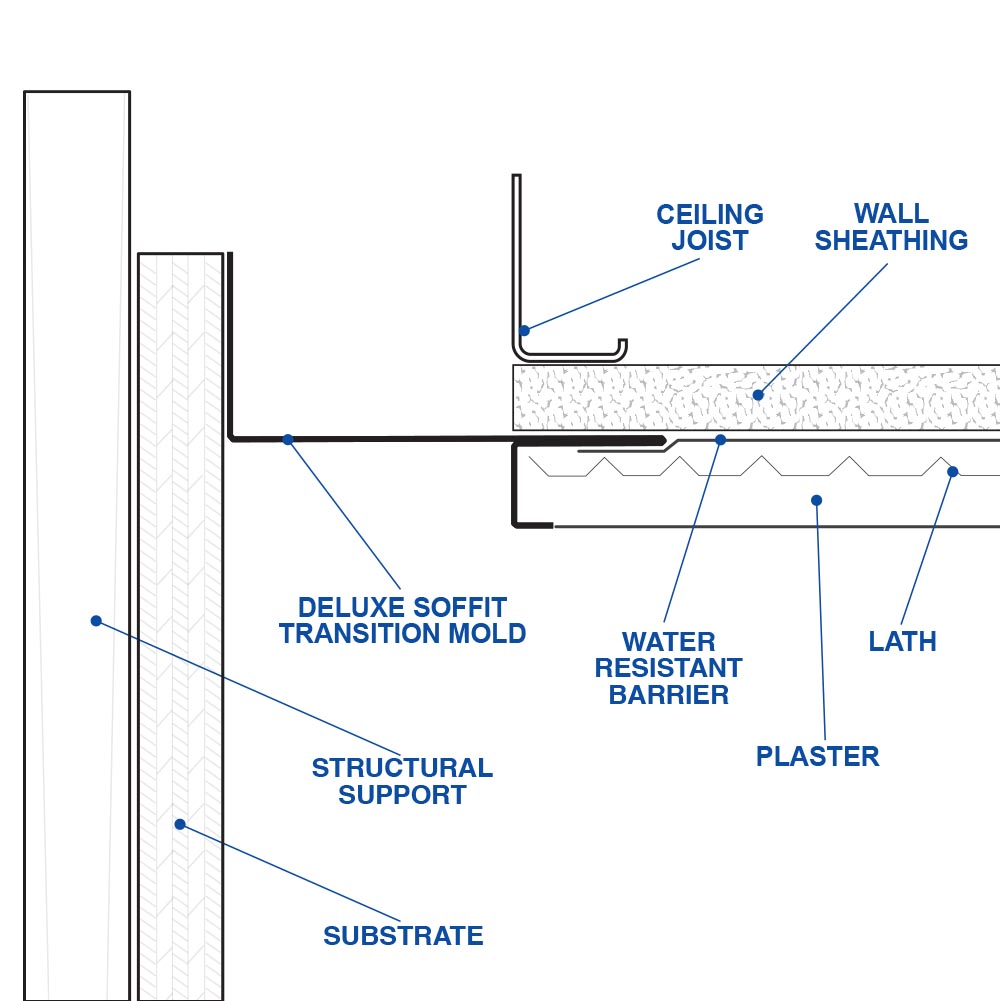 CEILING JOIST

WALL SHEATHING

DELUXE SOFFIT TRANSITION MOLD

WATER RESISTANT BARRIER

LATH

PLASTER

STRUCTURAL SUPPORT

SUBSTRATE