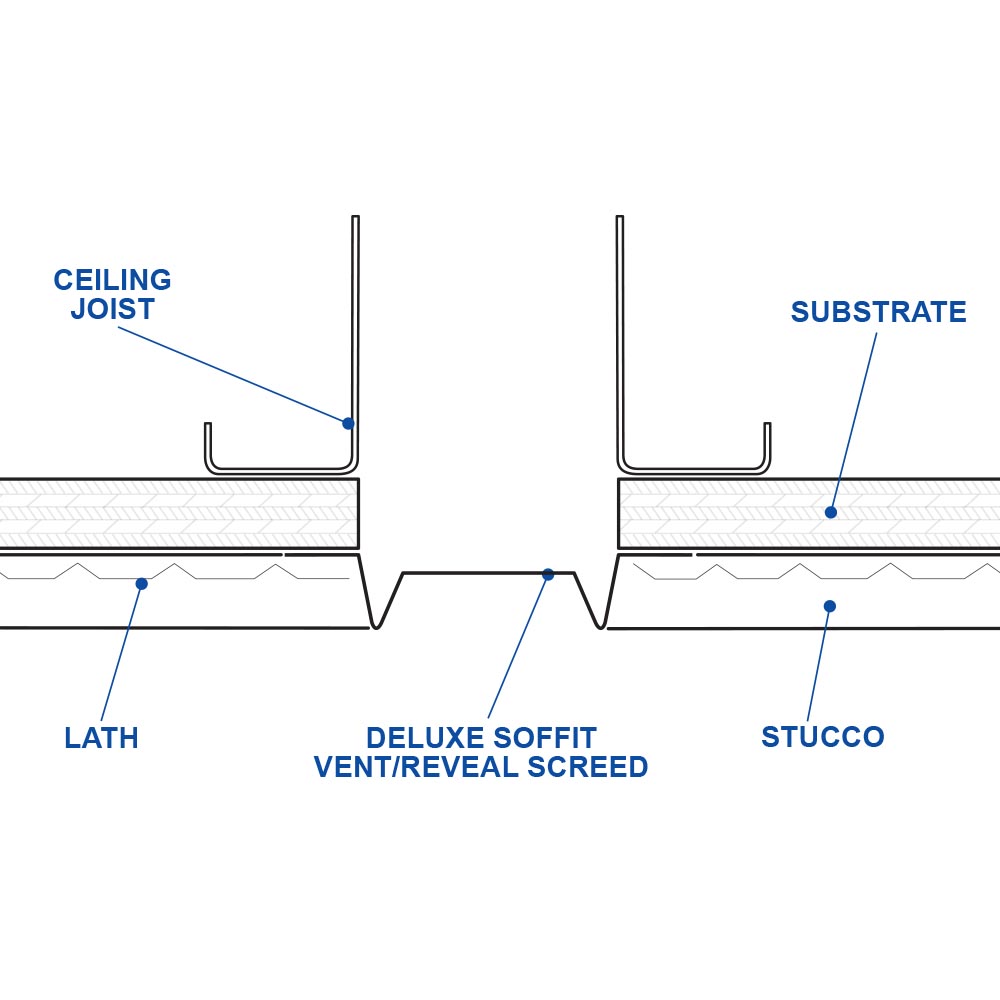 CEILING JOIST

SUBSTRATE

LATH

DELUXE SOFFIT VENT/REVEAL SCREED

STUCCO