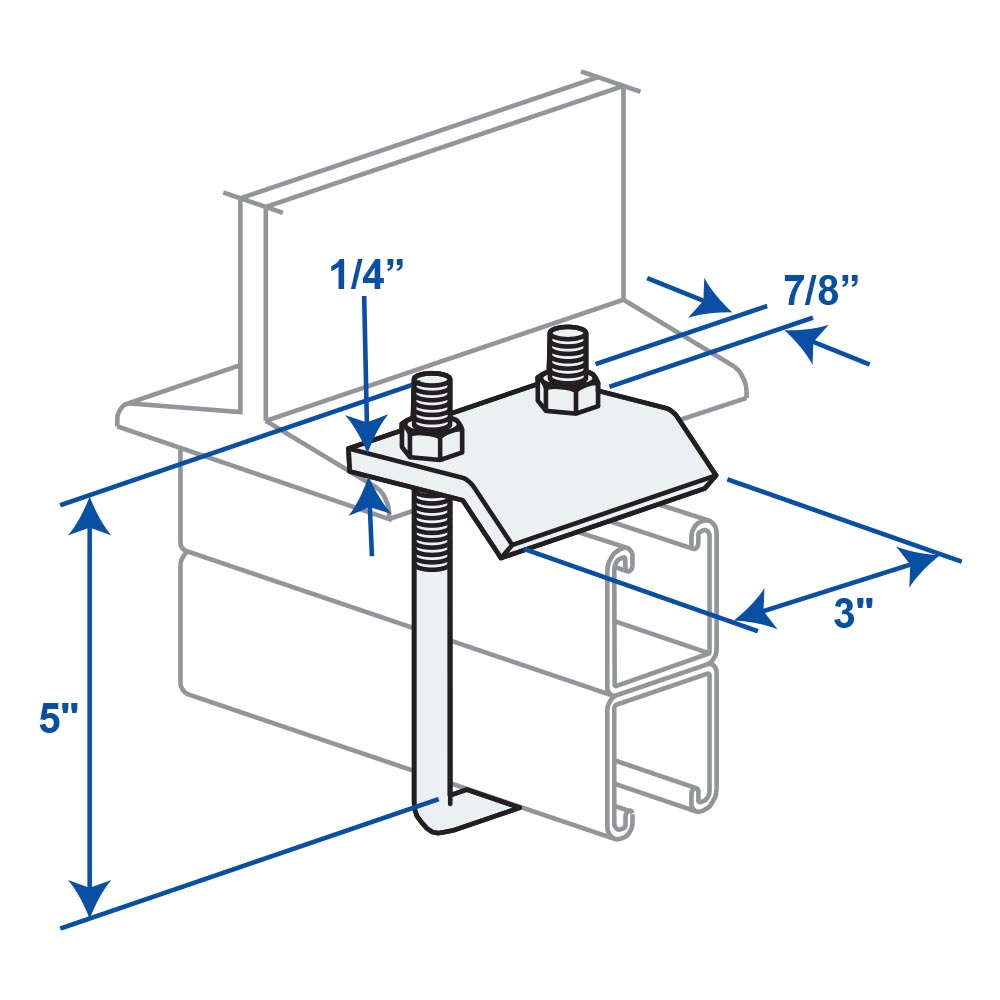 1/4"
7/8"
3"
5"