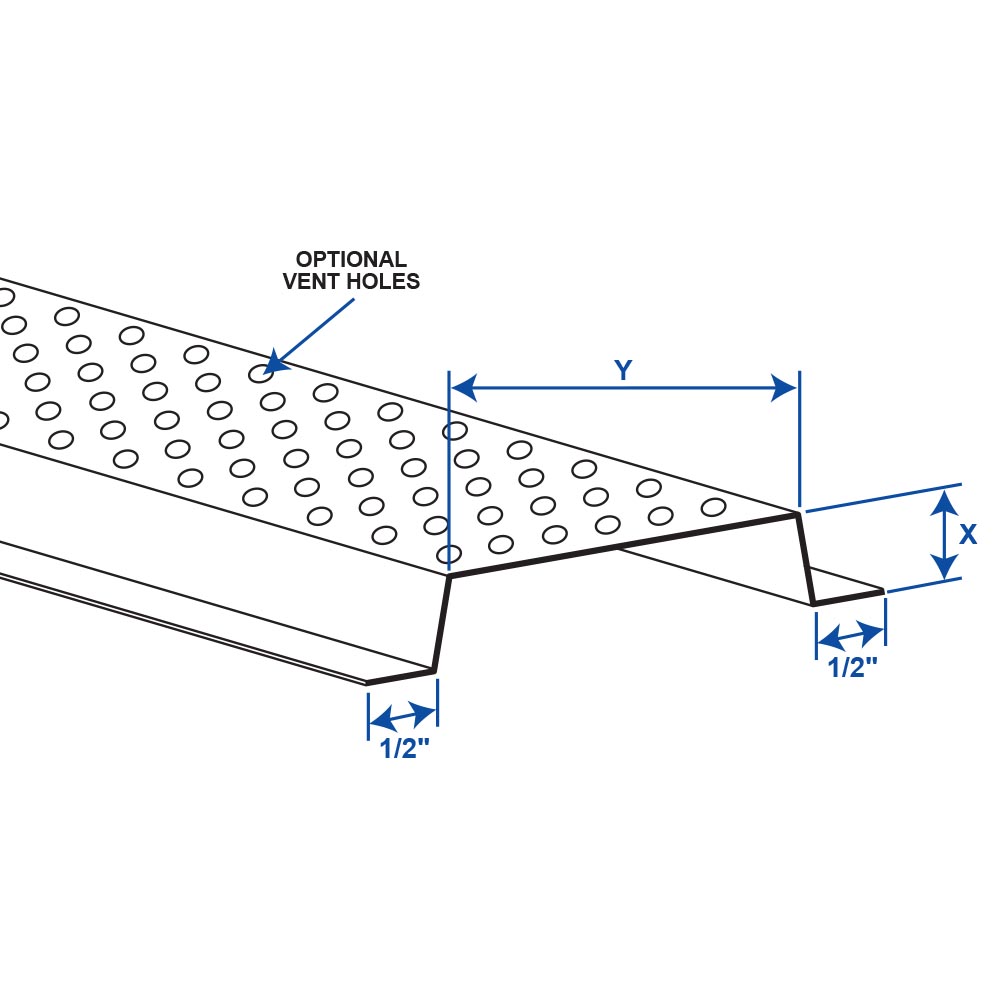 OPTIONAL
VENT HOLES

Y

X

1/2"

1/2"