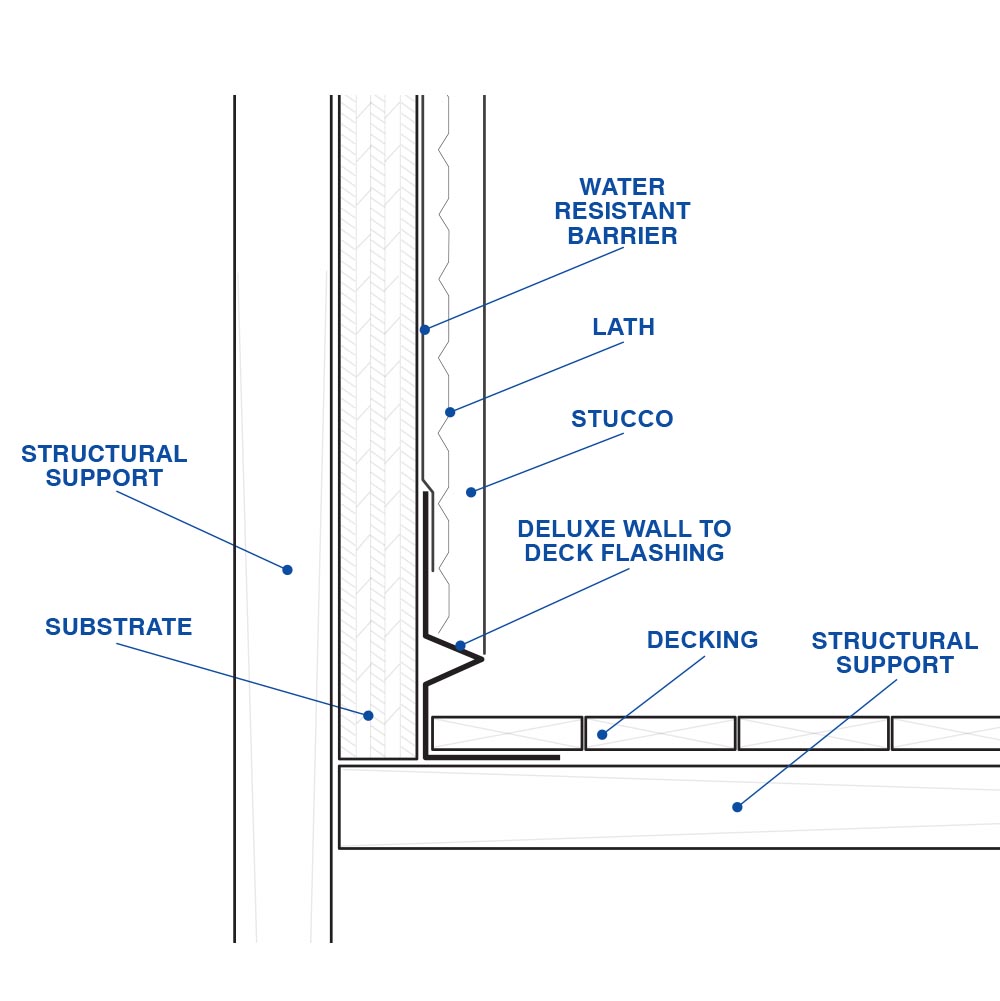 WATER RESISTANT BARRIER

LATH

STUCCO

STRUCTURAL SUPPORT

DELUXE WALL TO DECK FLASHING

SUBSTRATE

DECKING

STRUCTURAL SUPPORT