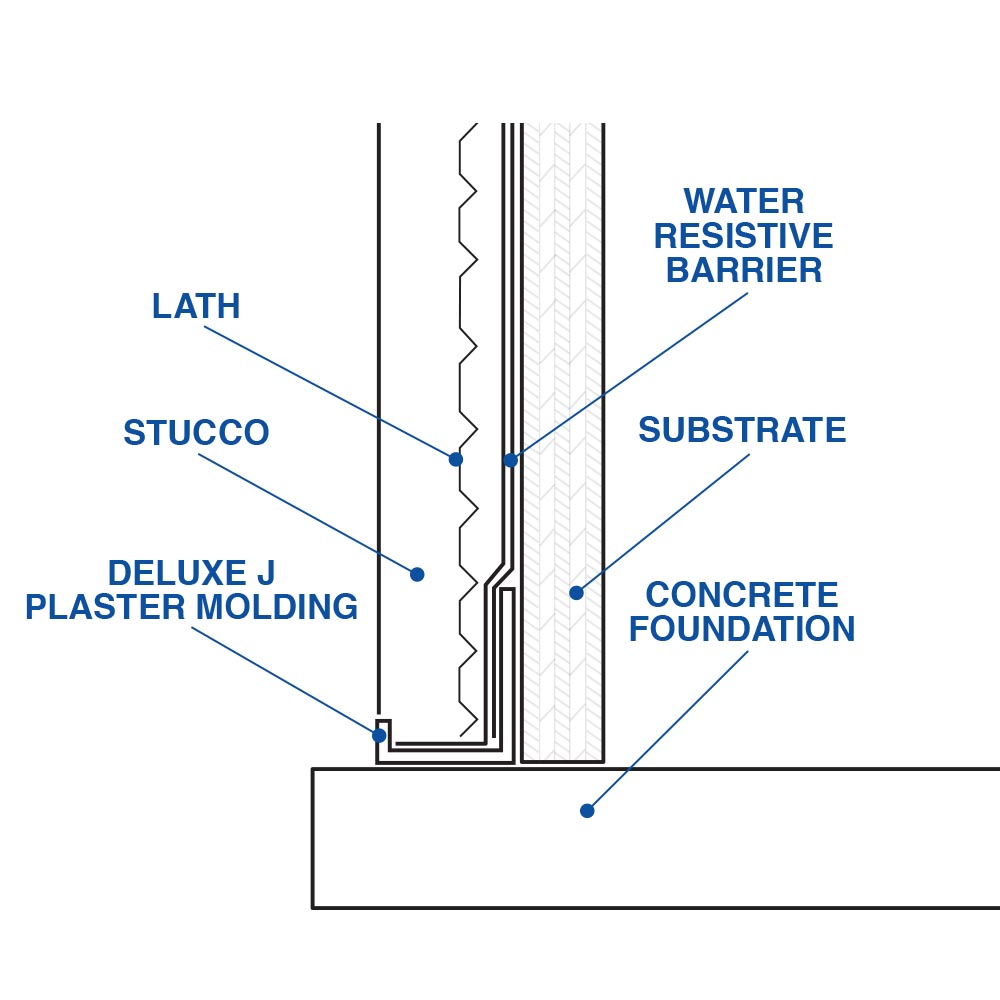 WATER RESISTIVE BARRIER

LATH

STUCCO

SUBSTRATE

DELUXE J PLASTER MOLDING

CONCRETE FOUNDATION